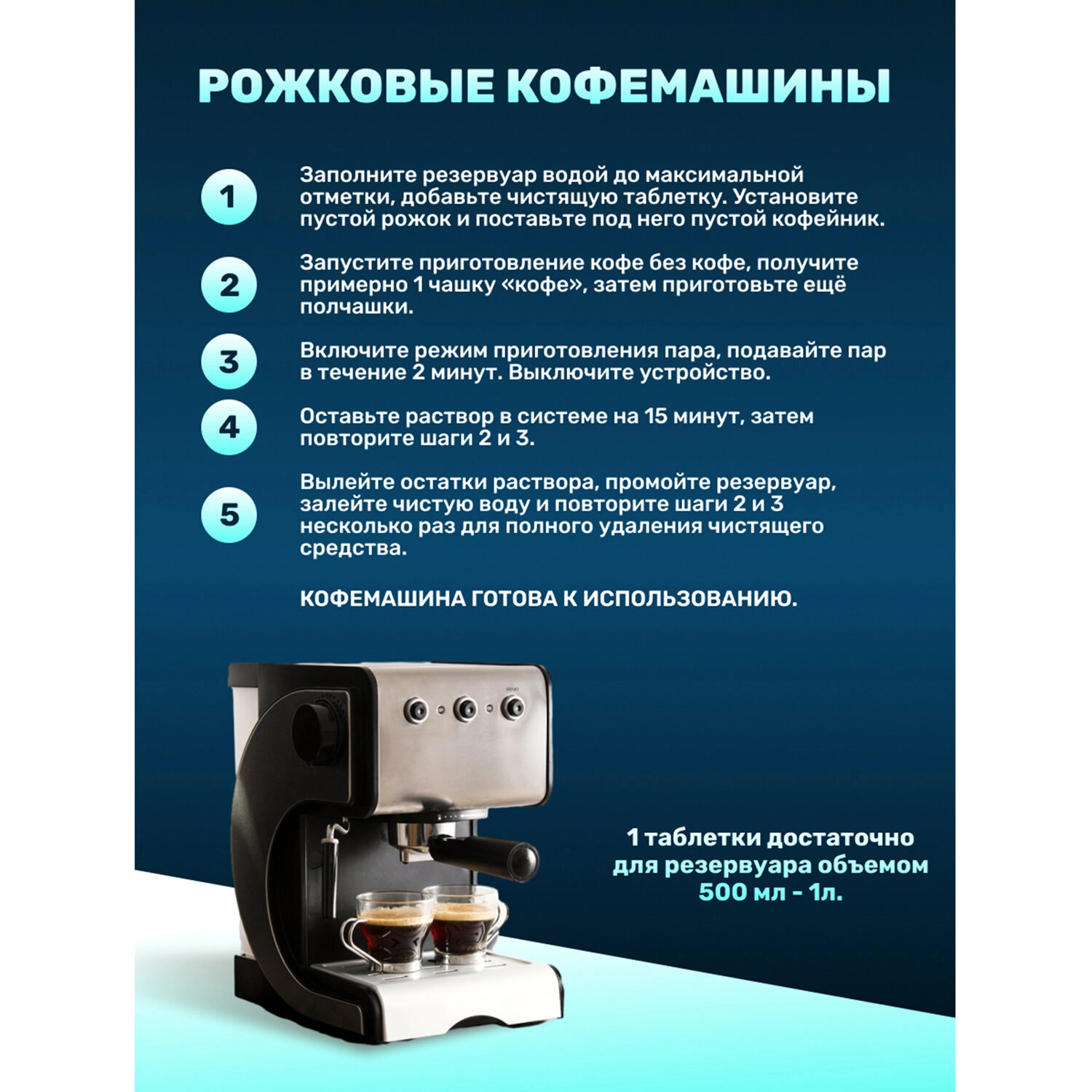 РОЖКОВЫЕ КОФЕМАШИНЫ

1
Заполните резервуар водой до максимальной отметки, добавьте чистящую таблетку. Установите пустой рожок и поставьте под него пустой кофейник.

2
Запустите приготовление кофе без кофе, получите примерно 1 чашку «кофе», затем приготовьте ещё полчашки.

3
Включите режим приготовления пара, подавайте пар в течение 2 минут. Выключите устройство.

4
Оставьте раствор в системе на 15 минут, затем повторите шаги 2 и 3.

5
Вылейте остатки раствора, промойте резервуар, залейте чистую воду и повторите шаги 2 и 3 несколько раз для полного удаления чистящего средства.

КОФЕМАШИНА ГОТОВА К ИСПОЛЬЗОВАНИЮ.

1 таблетки достаточно для резервуара объемом 500 мл - 1л.